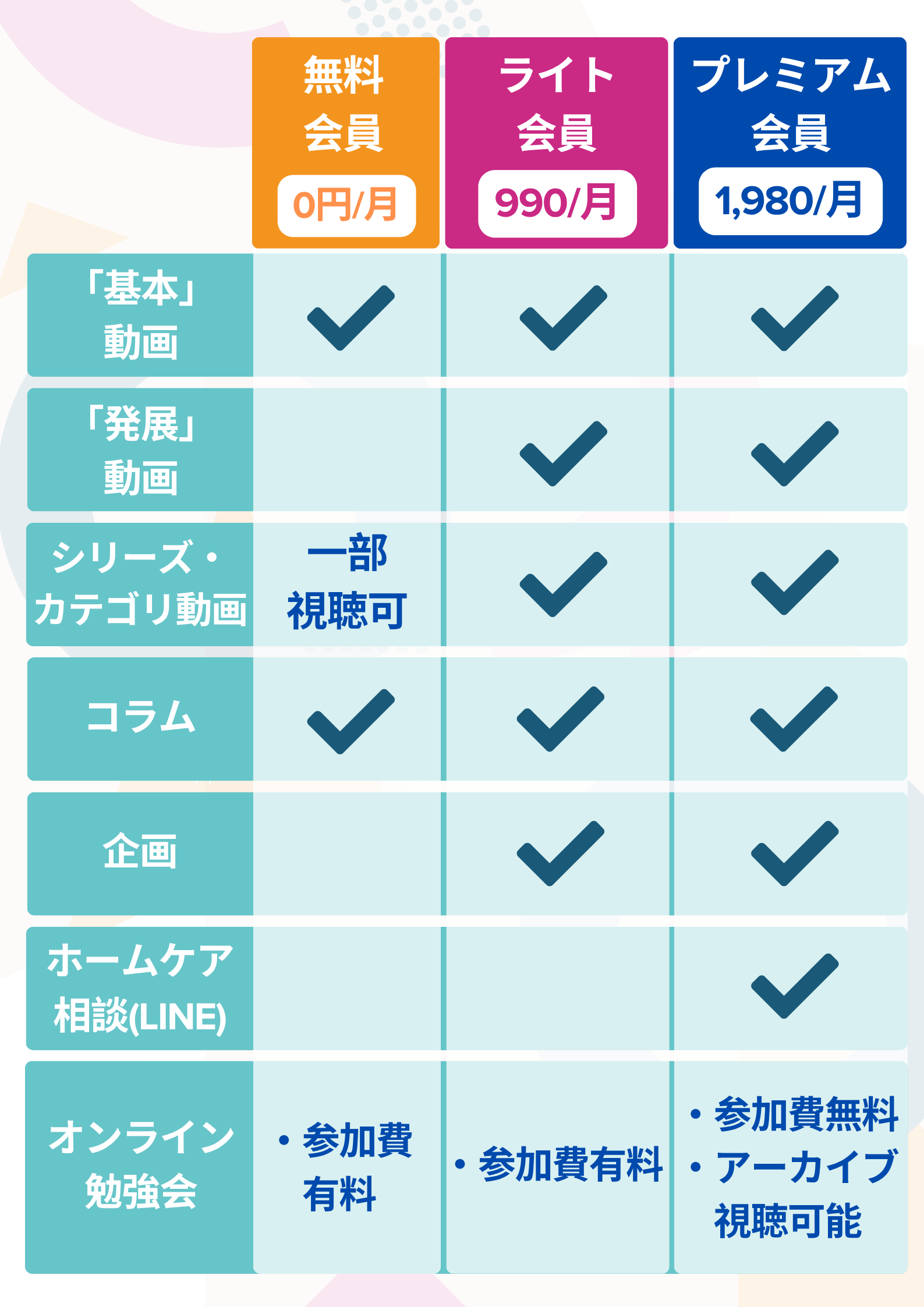 | | 無料会員 0円/月 | ライト会員 990/月 | プレミアム会員 1,980/月 |
|---|---|---|---|
| 「基本」動画 | ✓ | ✓ | ✓ |
| 「発展」動画 | | ✓ | ✓ |
| シリーズ・カテゴリ動画 | 一部視聴可 | ✓ | ✓ |
| コラム | ✓ | ✓ | ✓ |
| 企画 | | ✓ | ✓ |
| ホームケア相談(LINE) | | | ✓ |
| オンライン勉強会 | ・参加費有料 | ・参加費有料 | ・参加費無料 ・アーカイブ視聴可能 |